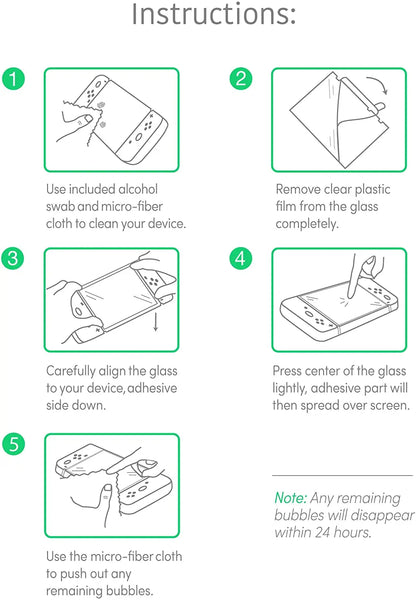 Instructions:

1

Use included alcohol swab and micro-fiber cloth to clean your device.

2

Remove clear plastic film from the glass completely.

3

Carefully align the glass to your device, adhesive side down.

4

Press center of the glass lightly, adhesive part will then spread over screen.

5

Use the micro-fiber cloth to push out any remaining bubbles.

Note: Any remaining bubbles will disappear within 24 hours.